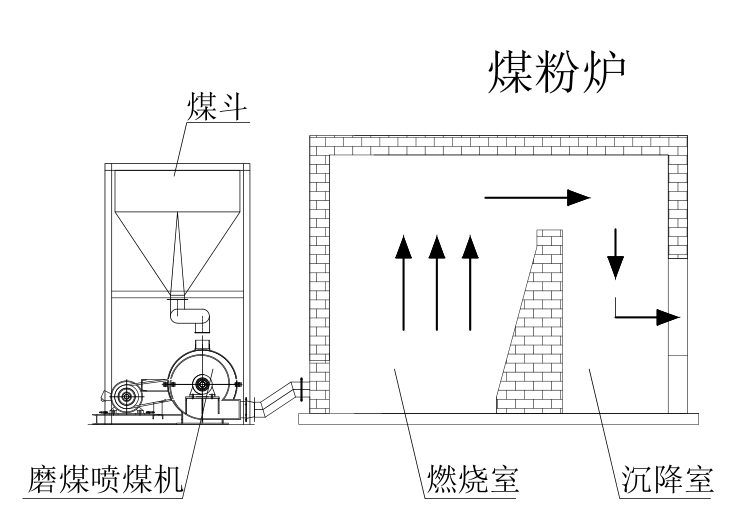 煤粉炉

煤斗

磨煤喷煤机

燃烧室

沉降室